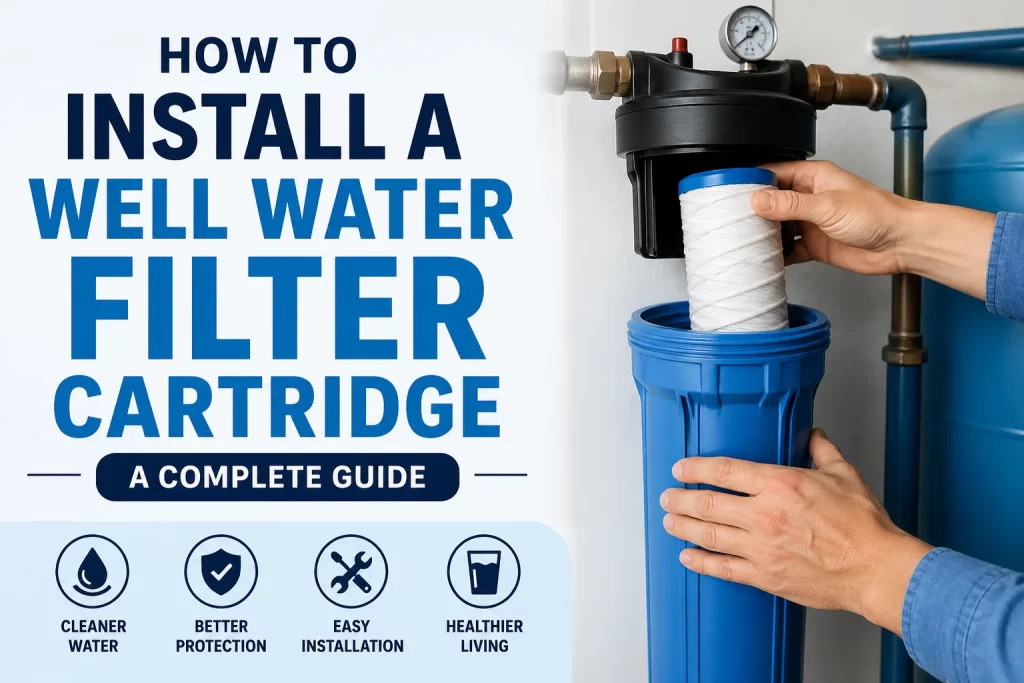 HOW TO
INSTALL A
WELL WATER
FILTER
CARTRIDGE

A COMPLETE GUIDE

CLEANER WATER

BETTER PROTECTION

EASY INSTALLATION

HEALTHIER LIVING