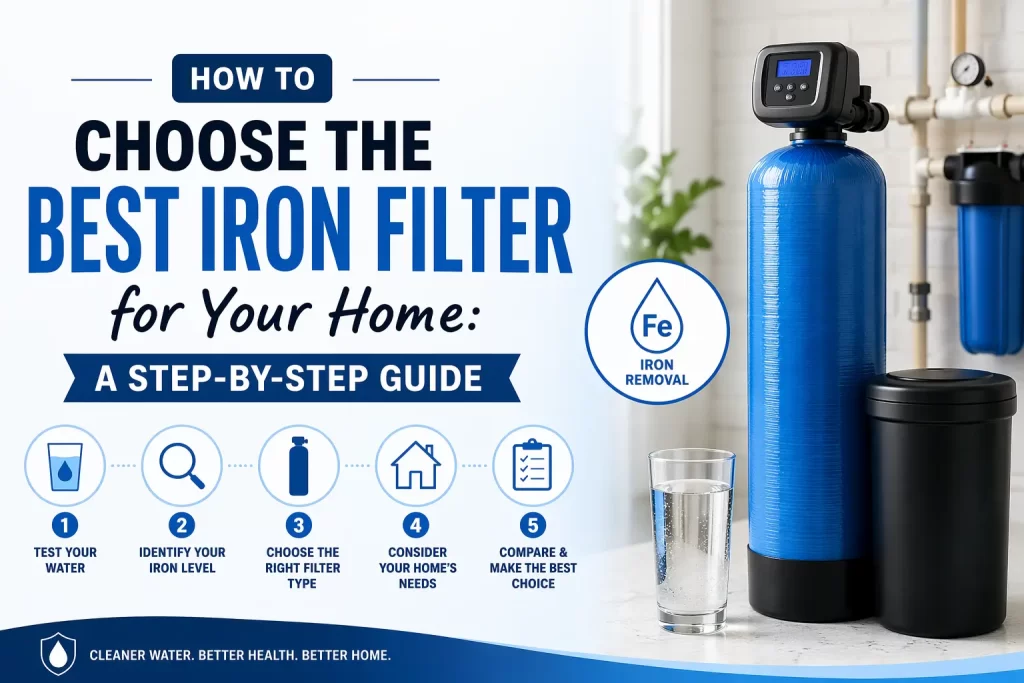 HOW TO

CHOOSE THE

BEST IRON FILTER

for Your Home:

A STEP-BY-STEP GUIDE

Fe
IRON REMOVAL

1
TEST YOUR WATER

2
IDENTIFY YOUR IRON LEVEL

3
CHOOSE THE RIGHT FILTER TYPE

4
CONSIDER YOUR HOME'S NEEDS

5
COMPARE & MAKE THE BEST CHOICE

CLEANER WATER. BETTER HEALTH. BETTER HOME.