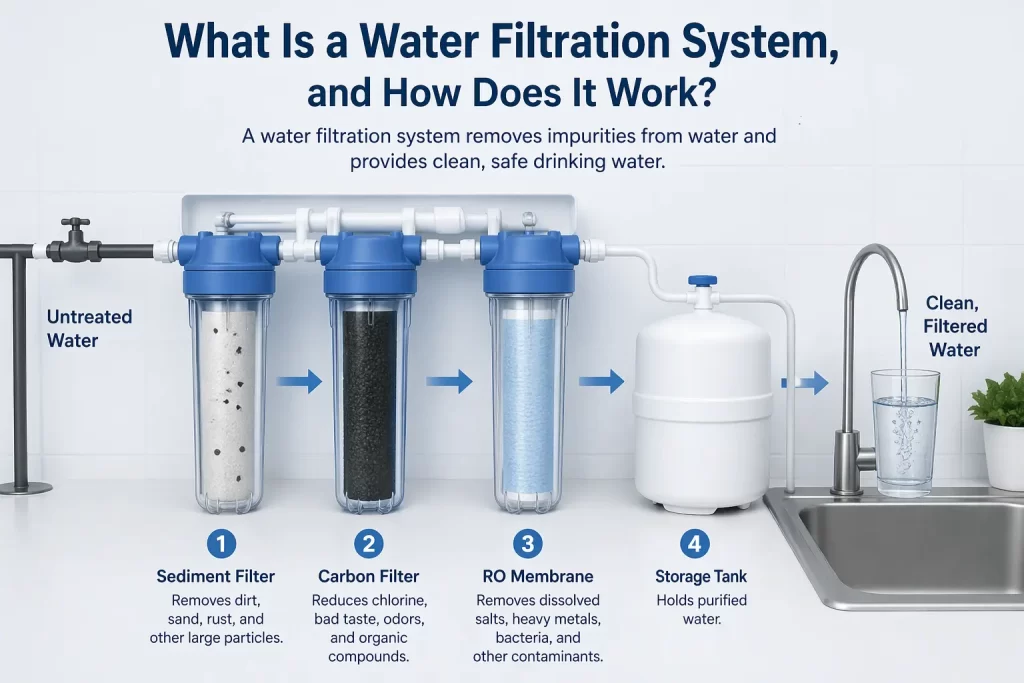 What Is a Water Filtration System, and How Does It Work?

A water filtration system removes impurities from water and provides clean, safe drinking water.

Untreated Water

Clean, Filtered Water

1
Sediment Filter
Removes dirt, sand, rust, and other large particles.

2
Carbon Filter
Reduces chlorine, bad taste, odors, and organic compounds.

3
RO Membrane
Removes dissolved salts, heavy metals, bacteria, and other contaminants.

4
Storage Tank
Holds purified water.